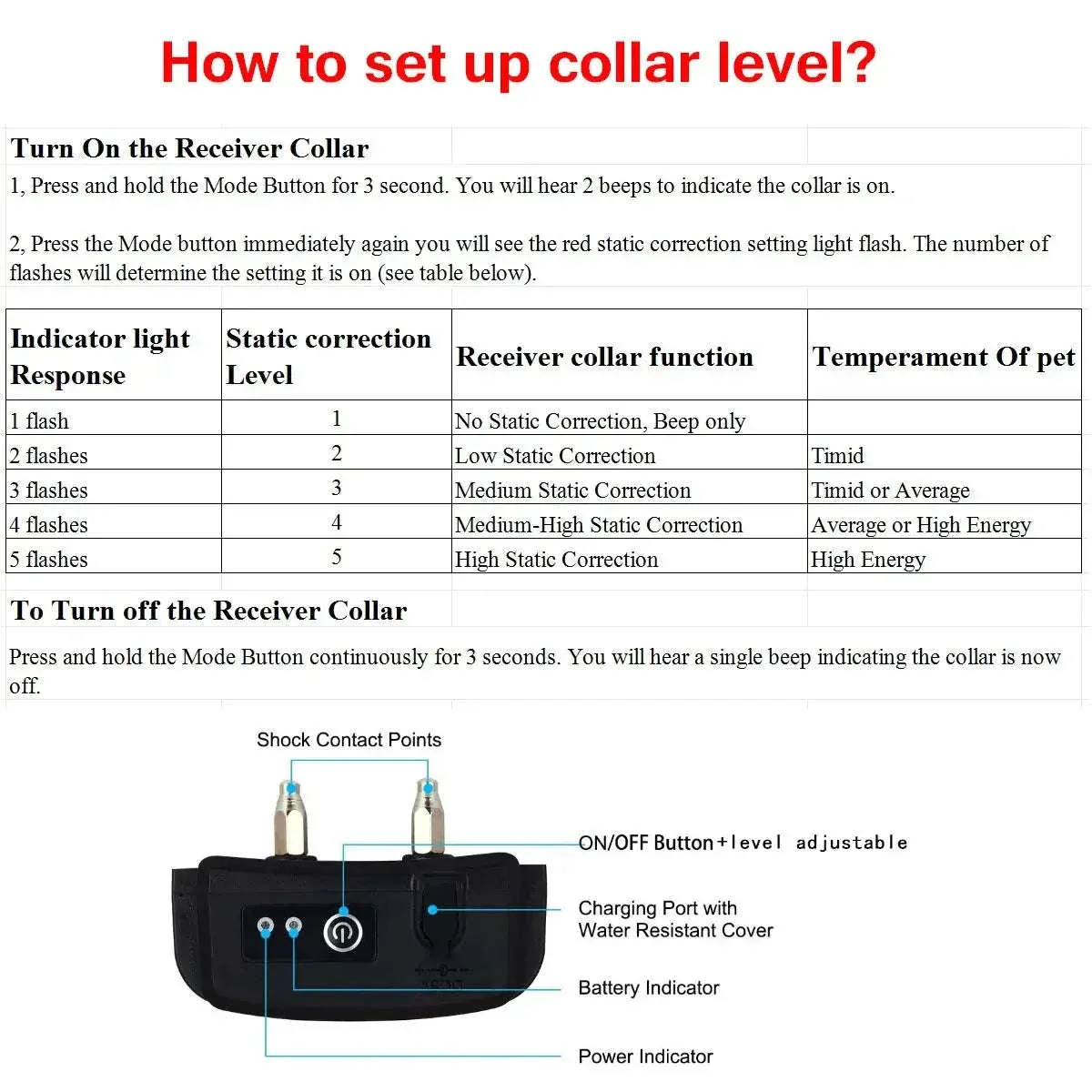 How to set up collar level?

Turn On the Receiver Collar

1, Press and hold the Mode Button for 3 second. You will hear 2 beeps to indicate the collar is on.

2, Press the Mode button immediately again you will see the red static correction setting light flash. The number of flashes will determine the setting it is on (see table below).

| Indicator light Response | Static correction Level | Receiver collar function | Temperament Of pet |
|---|---|---|---|
| 1 flash | 1 | No Static Correction, Beep only | |
| 2 flashes | 2 | Low Static Correction | Timid |
| 3 flashes | 3 | Medium Static Correction | Timid or Average |
| 4 flashes | 4 | Medium-High Static Correction | Average or High Energy |
| 5 flashes | 5 | High Static Correction | High Energy |

To Turn off the Receiver Collar

Press and hold the Mode Button continuously for 3 seconds. You will hear a single beep indicating the collar is now off.

Shock Contact Points

ON/OFF Button+level adjustable

Charging Port with Water Resistant Cover

Battery Indicator

Power Indicator