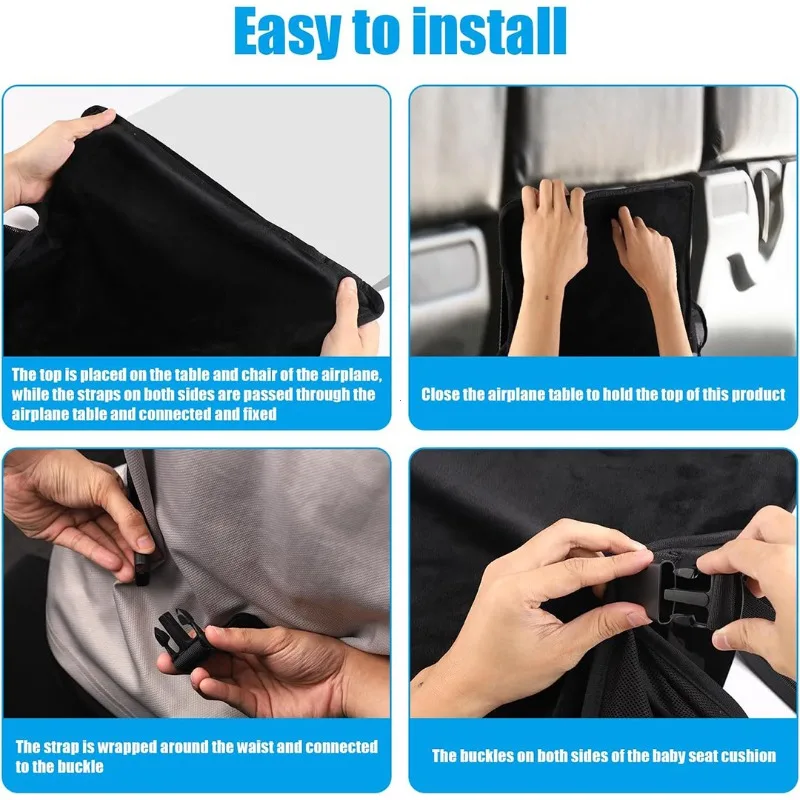 Easy to install

The top is placed on the table and chair of the airplane, while the straps on both sides are passed through the airplane table and connected and fixed

Close the airplane table to hold the top of this product

The strap is wrapped around the waist and connected to the buckle

The buckles on both sides of the baby seat cushion