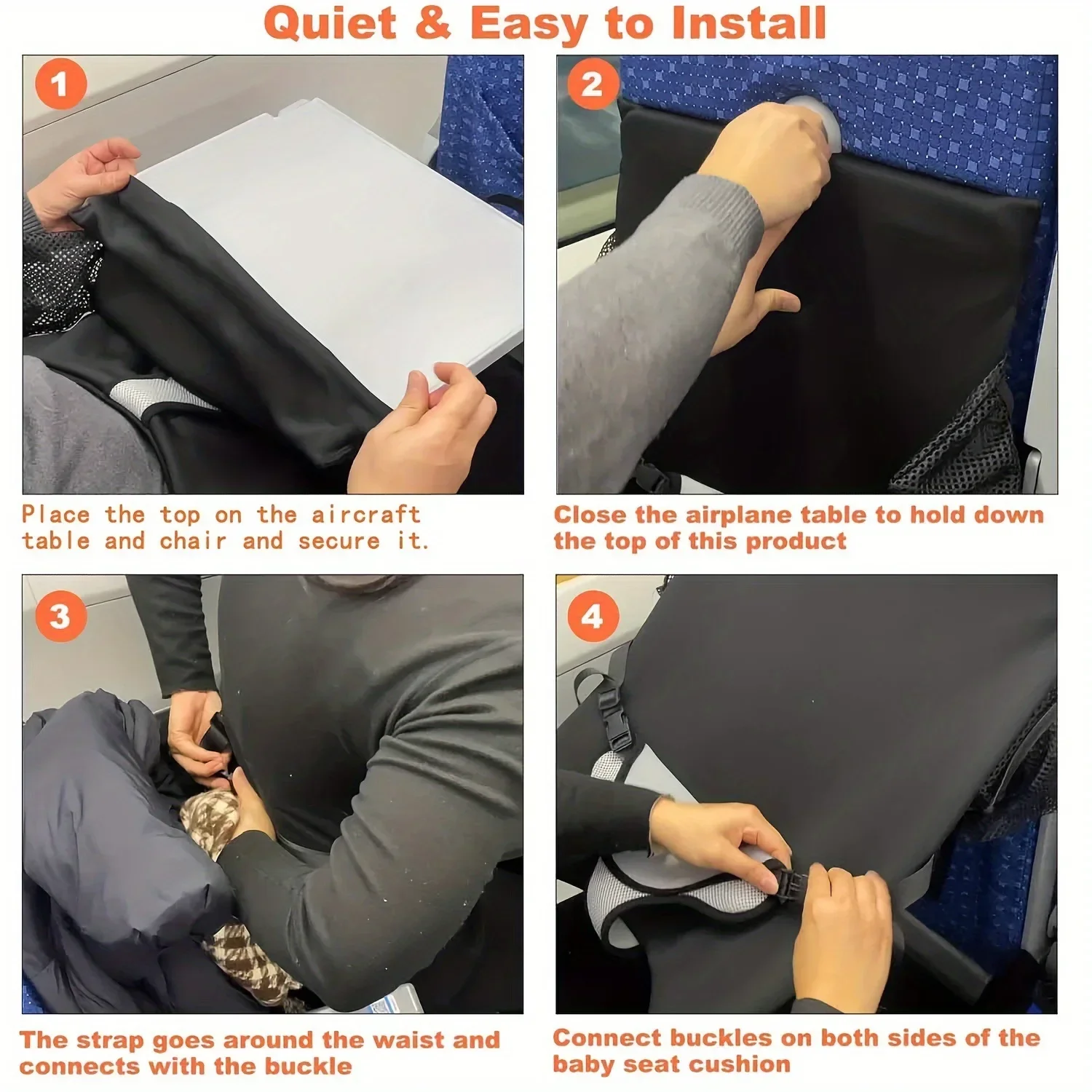 Quiet & Easy to Install

1

Place the top on the aircraft table and chair and secure it.

2

Close the airplane table to hold down the top of this product

3

The strap goes around the waist and connects with the buckle

4

Connect buckles on both sides of the baby seat cushion